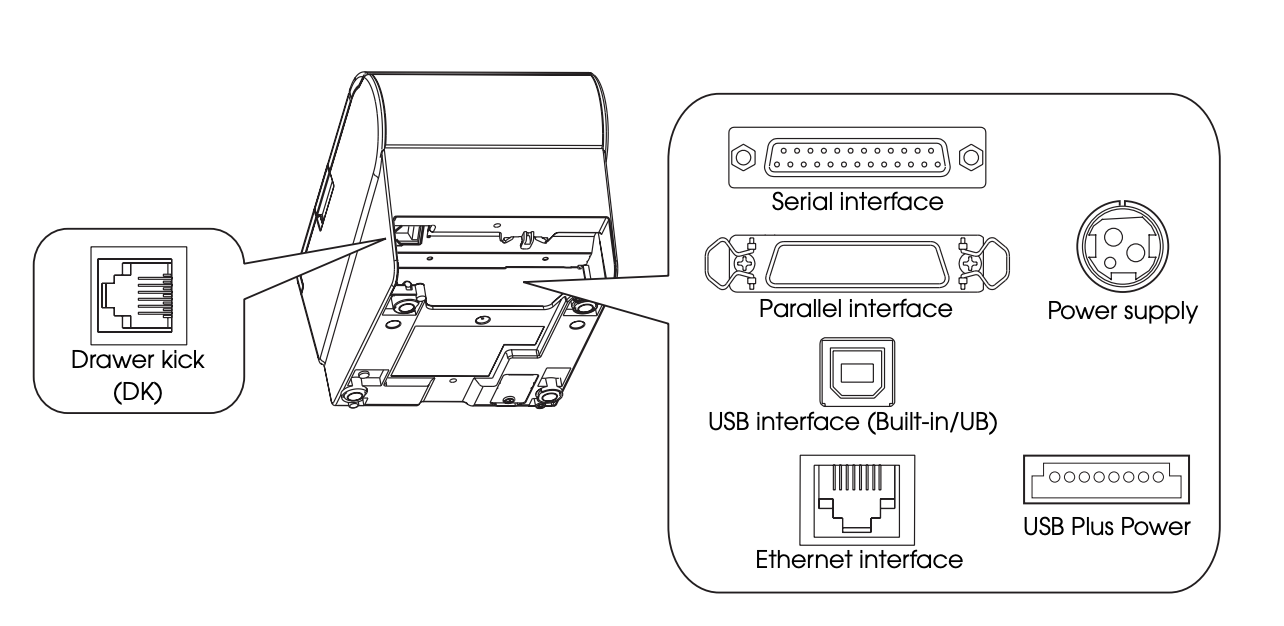 Drawer kick
(DK)

Serial interface

Parallel interface

Power supply

USB interface (Built-in/UB)

Ethernet interface

USB Plus Power